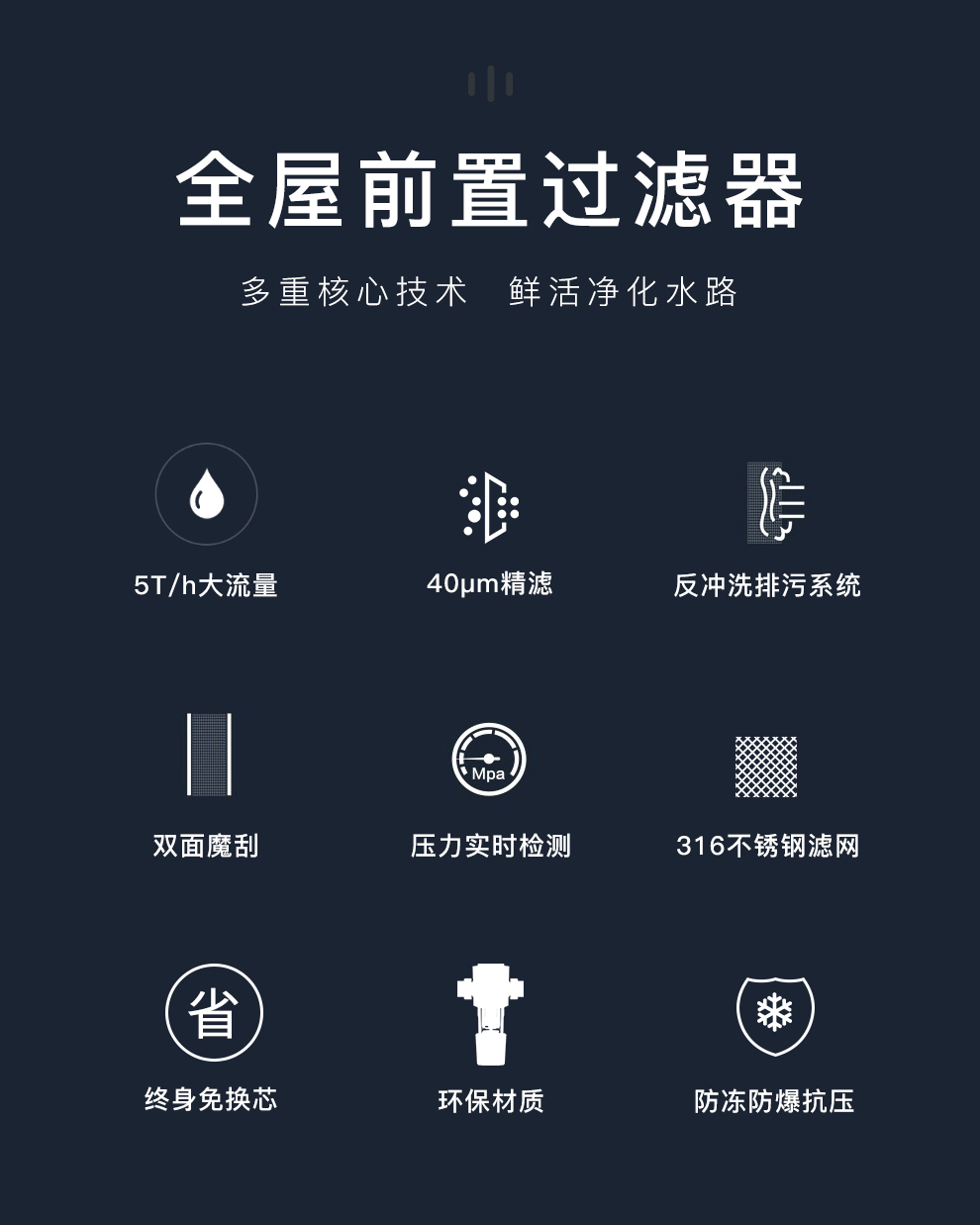 全屋前置过滤器

多重核心技术 鲜活净化水路

5T/h大流量

40μm精滤

反冲洗排污系统

双面魔刮

Mpa

压力实时检测

316不锈钢滤网

省

终身免换芯

环保材质

防冻防爆抗压